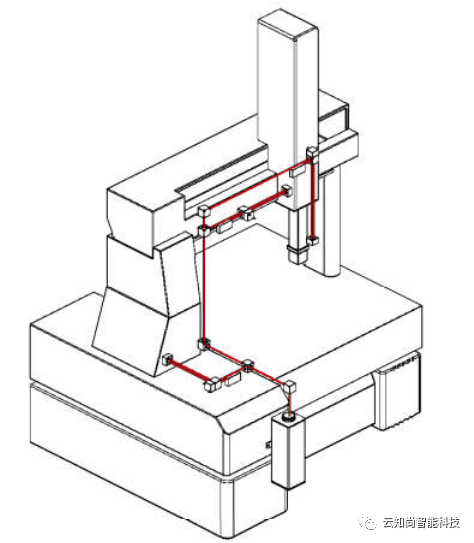 云知尚智能科技