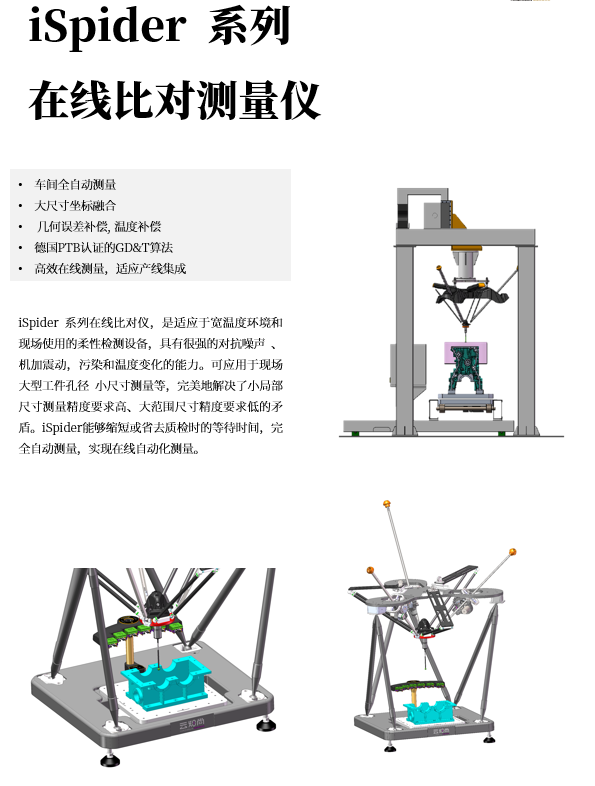 iSpider 系列

在线比对测量仪

• 车间全自动测量
• 大尺寸坐标融合
• 几何误差补偿, 温度补偿
• 德国PTB认证的GD&T算法
• 高效在线测量，适应产线集成

iSpider 系列在线比对仪，是适应于宽温度环境和现场使用的柔性检测设备，具有很强的对抗噪声 、机加震动，污染和温度变化的能力。可应用于现场大型工件孔径 小尺寸测量等，完美地解决了小局部尺寸测量精度要求高、大范围尺寸精度要求低的矛盾。iSpider能够缩短或省去质检时的等待时间，完全自动测量，实现在线自动化测量。

三和尚

三和尚