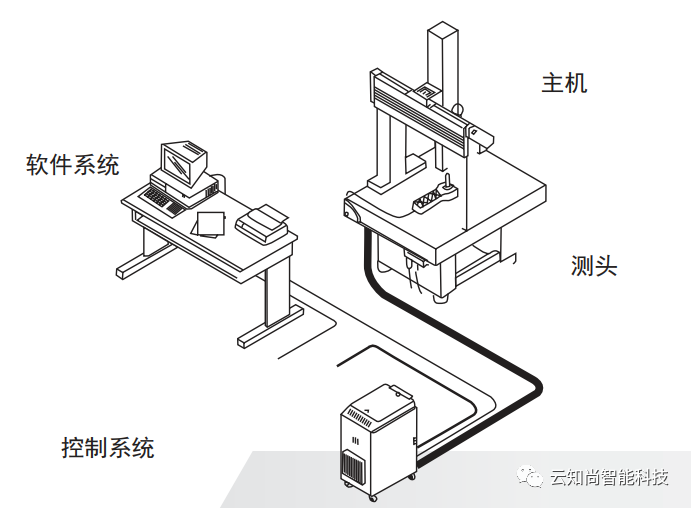 主机

软件系统

测头

控制系统

云知尚智能科技