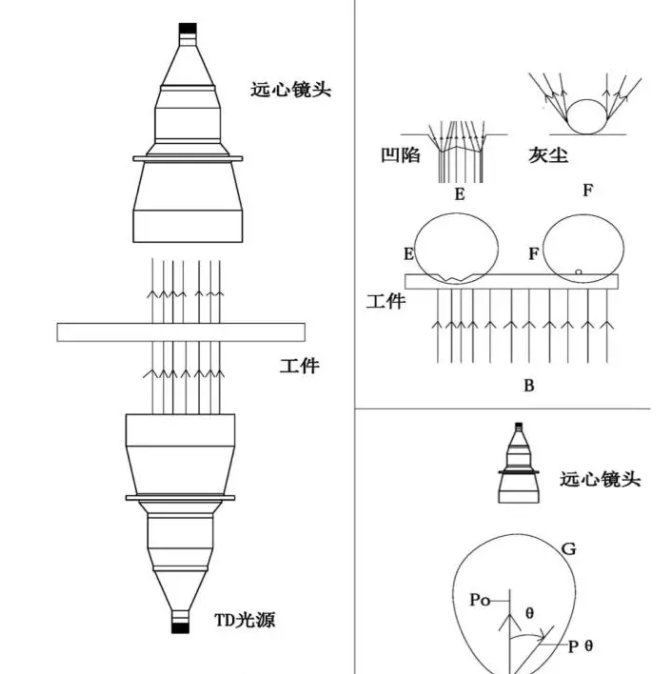 远心镜头

工件

TD光源

凹陷

灰尘

E

F

E

F

工件

B

远心镜头

G

Po

θ

P θ